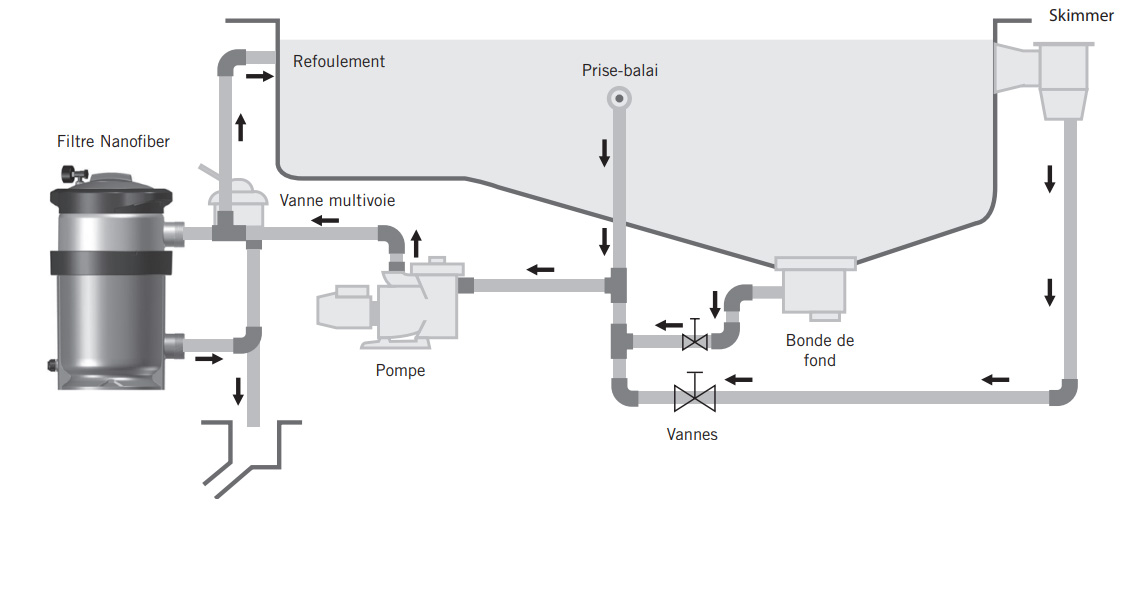 Skimmer
Refoulement
Prise-balai
Filtre Nanofiber
Vanne multivoie
Pompe
Bonde de fond
Vannes