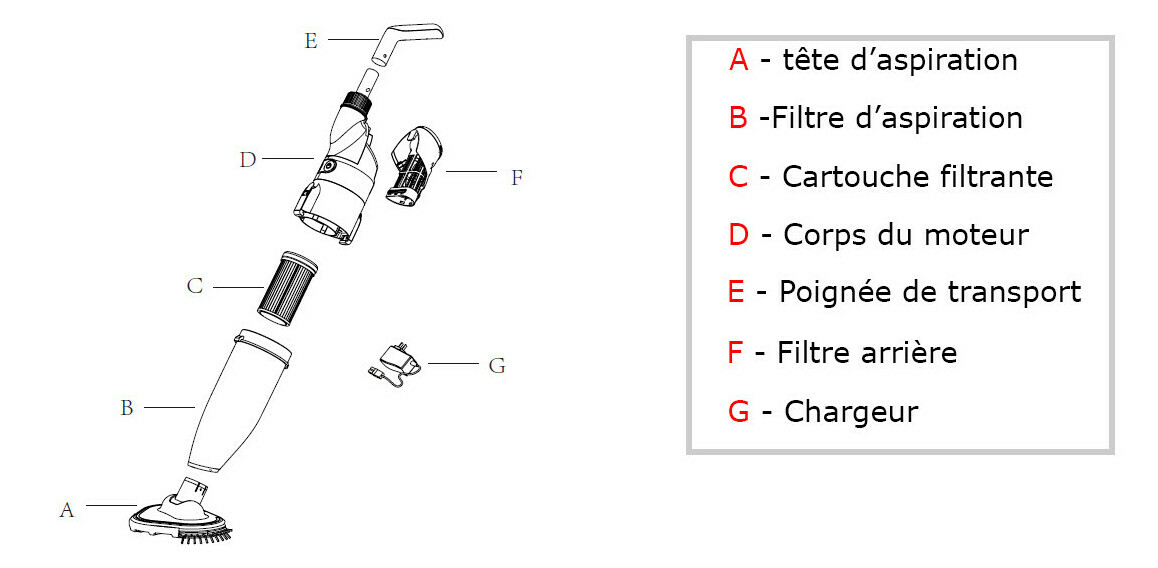 E
D
F
C
G
B
A

A - tête d’aspiration
B -Filtre d’aspiration
C - Cartouche filtrante
D - Corps du moteur
E - Poignée de transport
F - Filtre arrière
G - Chargeur