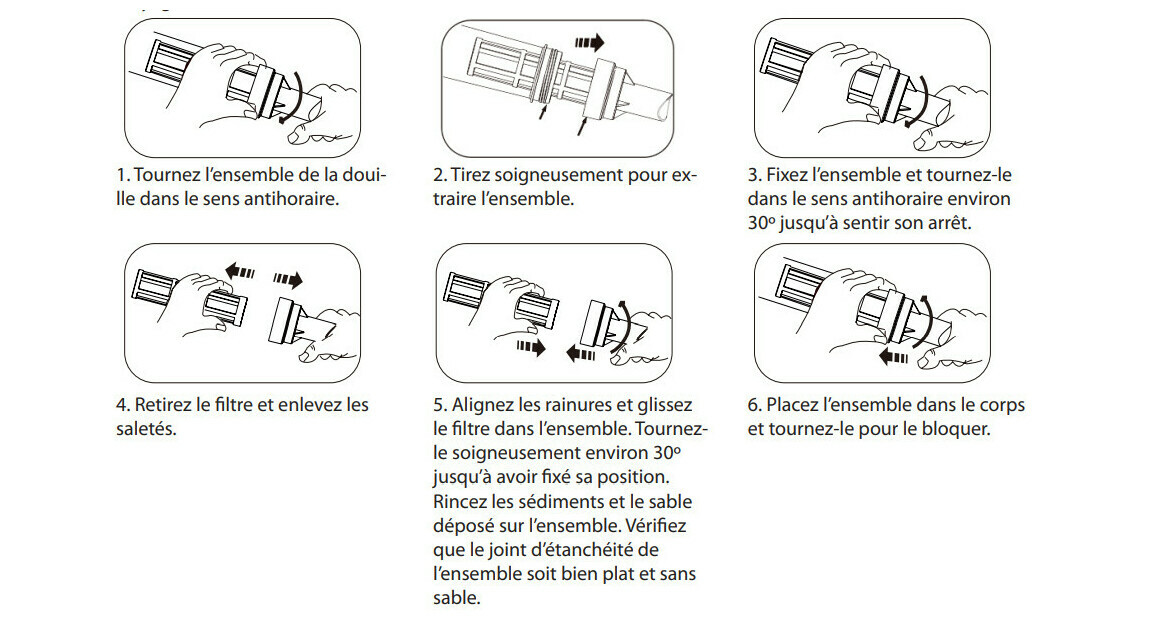 1. Tournez l'ensemble de la douille dans le sens antihoraire.

2. Tirez soigneusement pour extraire l'ensemble.

3. Fixez l'ensemble et tournez-le dans le sens antihoraire environ 30º jusqu'à sentir son arrêt.

4. Retirez le filtre et enlevez les saletés.

5. Alignez les rainures et glissez le filtre dans l'ensemble. Tournez-le soigneusement environ 30º jusqu'à avoir fixé sa position. Rincez les sédiments et le sable déposé sur l'ensemble. Vérifiez que le joint d'étanchéité de l'ensemble soit bien plat et sans sable.

6. Placez l'ensemble dans le corps et tournez-le pour le bloquer.