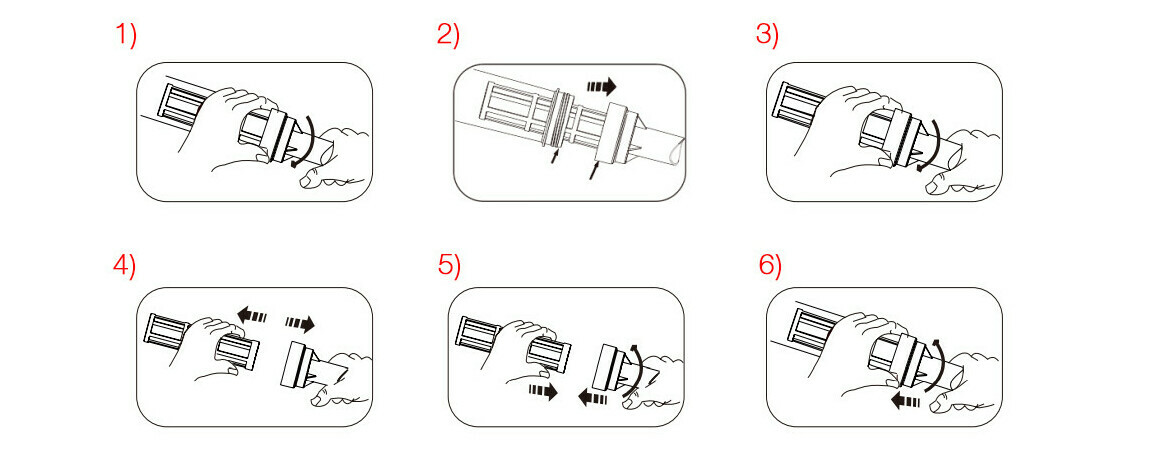 1)

2)

3)

4)

5)

6)