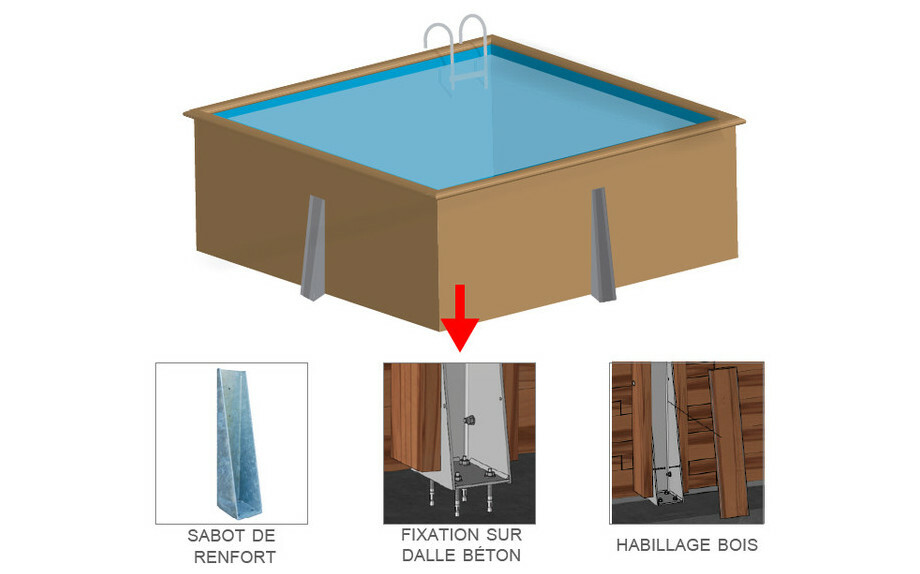 SABOT DE RENFORT

FIXATION SUR DALLE BÉTON

HABILLAGE BOIS