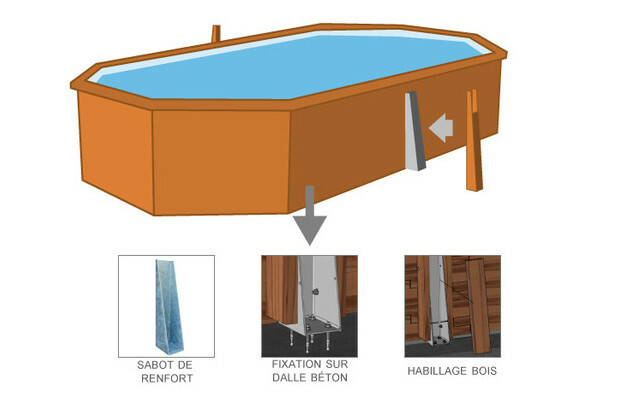 SABOT DE RENFORT

FIXATION SUR DALLE BÉTON

HABILLAGE BOIS