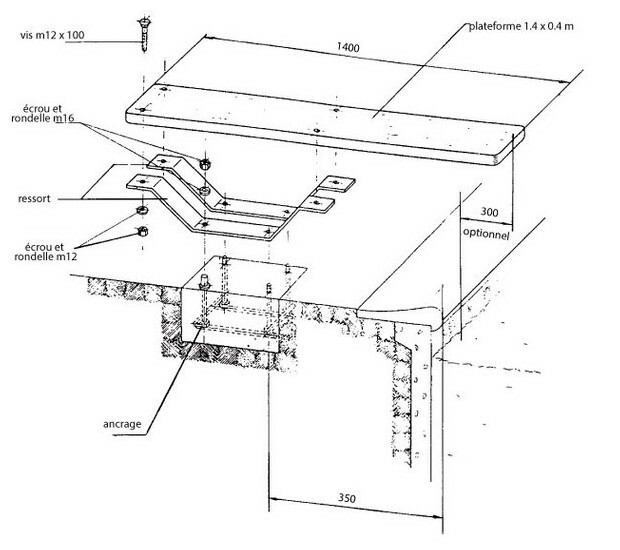 vis m12 x 100

plateforme 1.4 x 0.4 m

1400

écrou et rondelle m16

ressort

écrou et rondelle m12

300

optionnel

ancrage

350