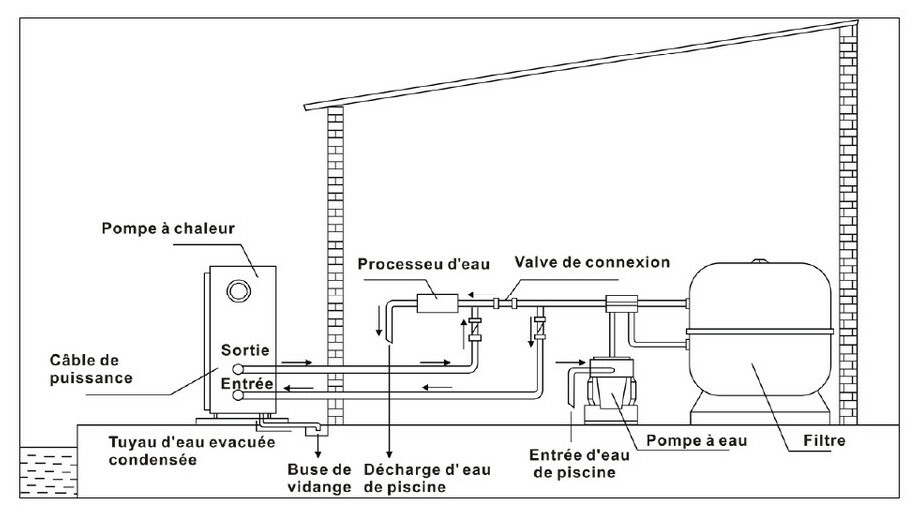 Pompe à chaleur

Processeu d'eau

Valve de connexion

Câble de puissance

Sortie

Entrée

Tuyau d'eau evacuée condensée

Buse de vidange

Décharge d' eau de piscine

Entrée d'eau de piscine

Pompe à eau

Filtre