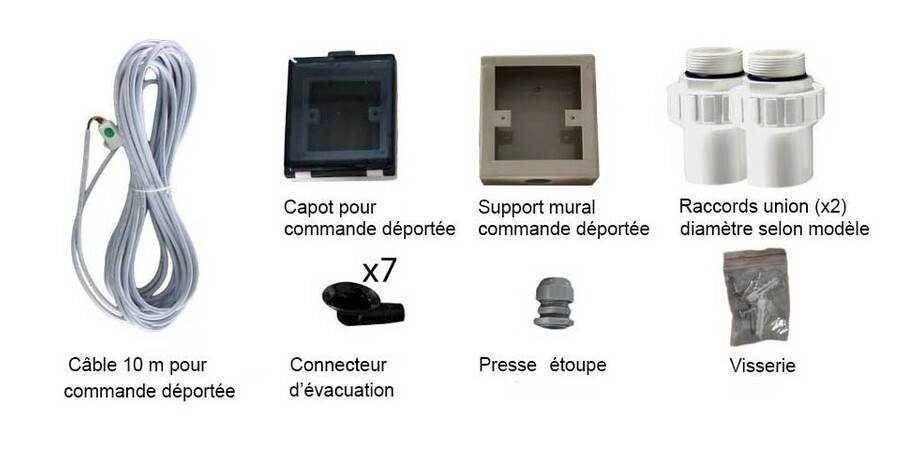 Capot pour commande déportée

Support mural commande déportée

Raccords union (x2) diamètre selon modèle

x7

Câble 10 m pour commande déportée

Connecteur d'évacuation

Presse étoupe

Visserie