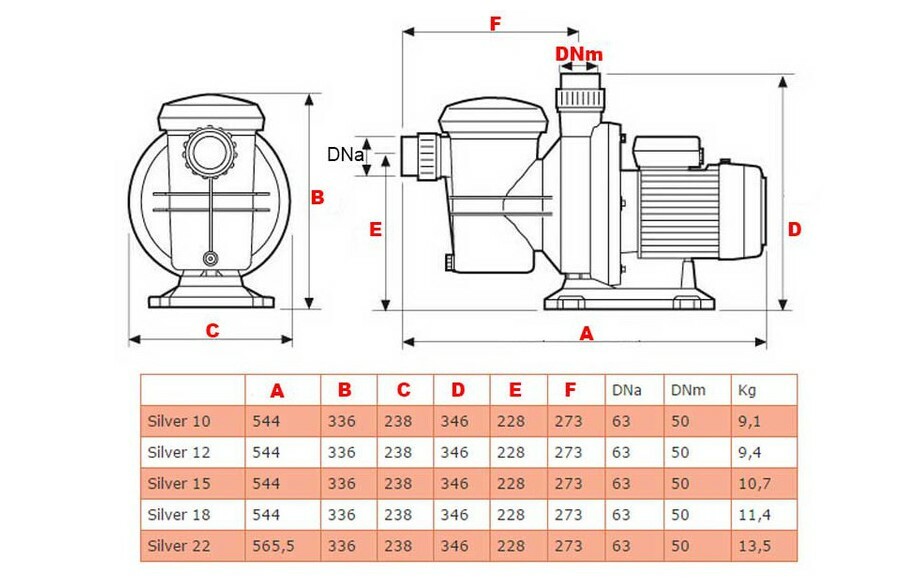 F
DNm
DNa
B
E
D
C
A

| | A | B | C | D | E | F | DNa | DNm | Kg |
|---|---|---|---|---|---|---|---|---|---|
| Silver 10 | 544 | 336 | 238 | 346 | 228 | 273 | 63 | 50 | 9,1 |
| Silver 12 | 544 | 336 | 238 | 346 | 228 | 273 | 63 | 50 | 9,4 |
| Silver 15 | 544 | 336 | 238 | 346 | 228 | 273 | 63 | 50 | 10,7 |
| Silver 18 | 544 | 336 | 238 | 346 | 228 | 273 | 63 | 50 | 11,4 |
| Silver 22 | 565,5 | 336 | 238 | 346 | 228 | 273 | 63 | 50 | 13,5 |