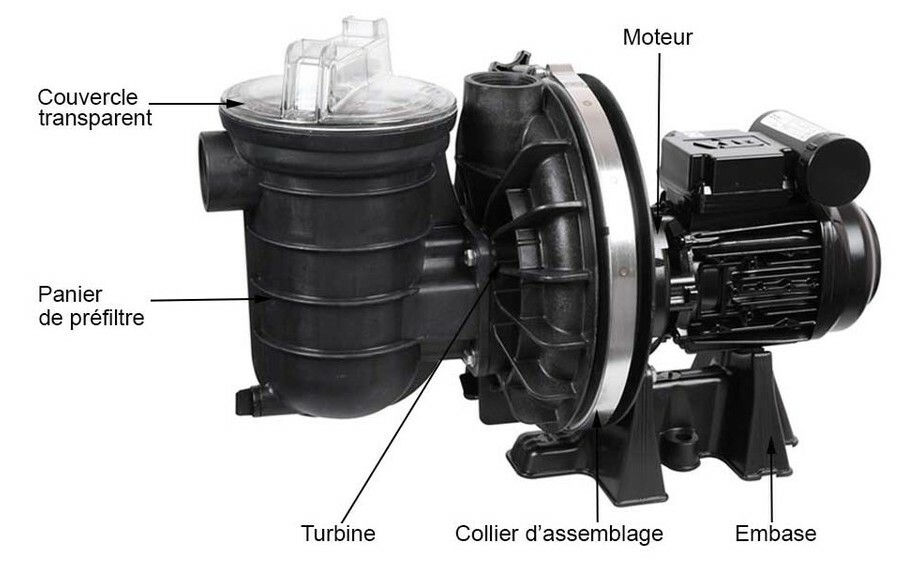 Moteur

Couvercle transparent

Panier de préfiltre

Turbine

Collier d'assemblage

Embase