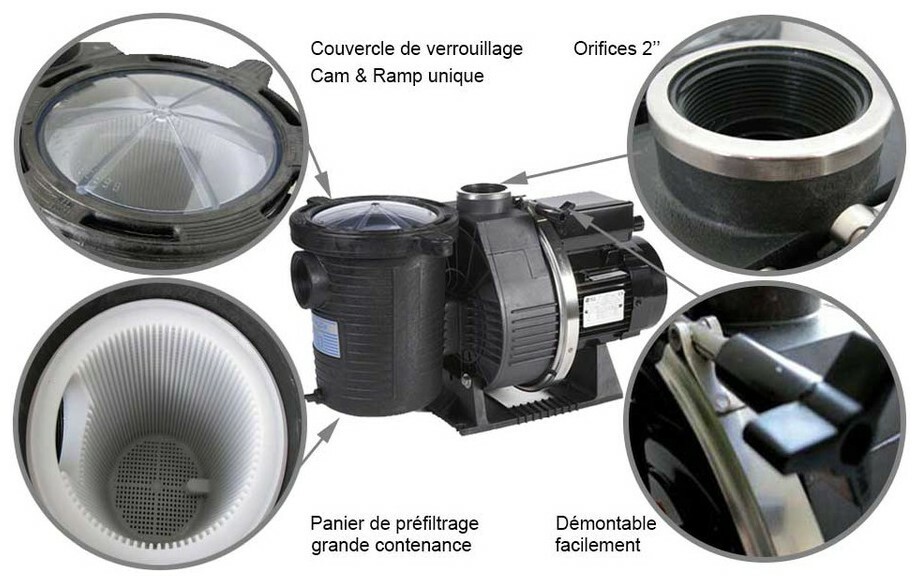 Couvercle de verrouillage
Cam & Ramp unique

Orifices 2''

Panier de préfiltrage
grande contenance

Démontable
facilement