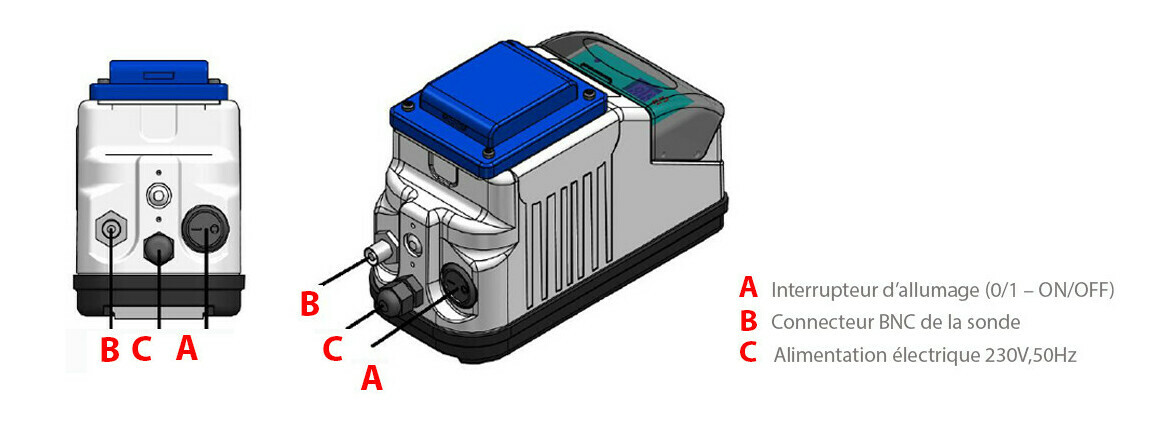 B C A

B

C

A

A Interrupteur d'allumage (0/1 – ON/OFF)
B Connecteur BNC de la sonde
C Alimentation électrique 230V,50Hz