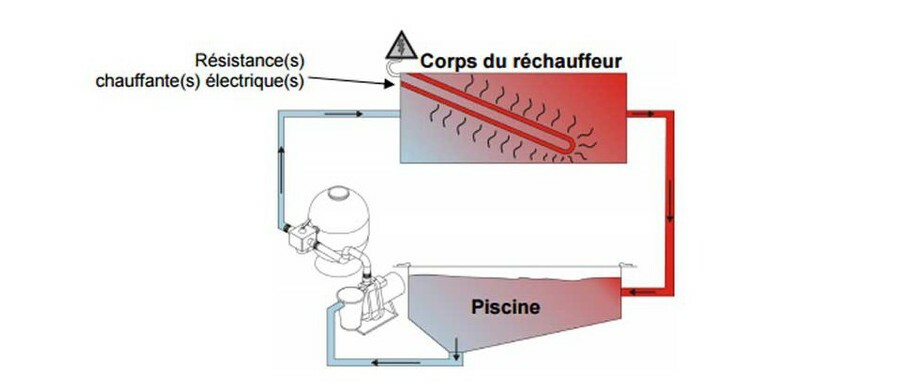 Résistance(s) chauffante(s) électrique(s)

Corps du réchauffeur

Piscine