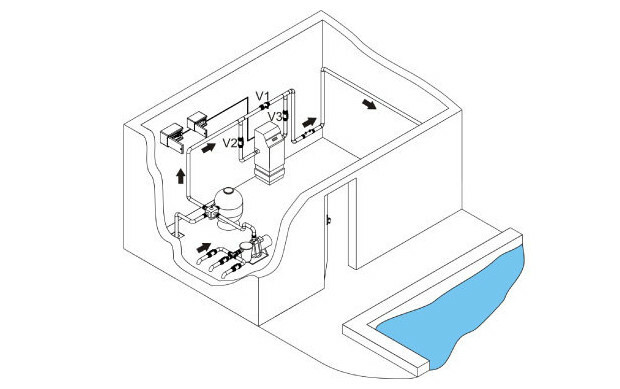 V1
V3
V2