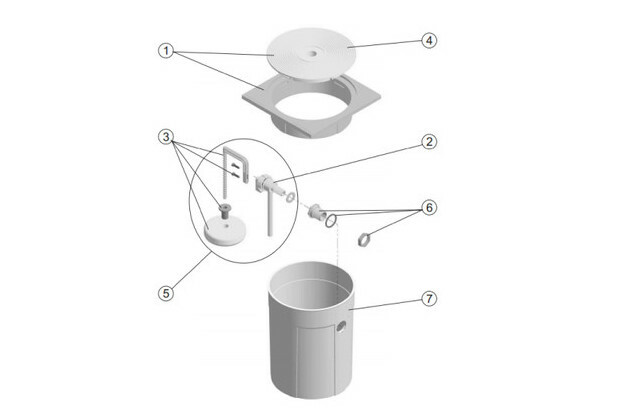 1
4
3
2
6
5
7