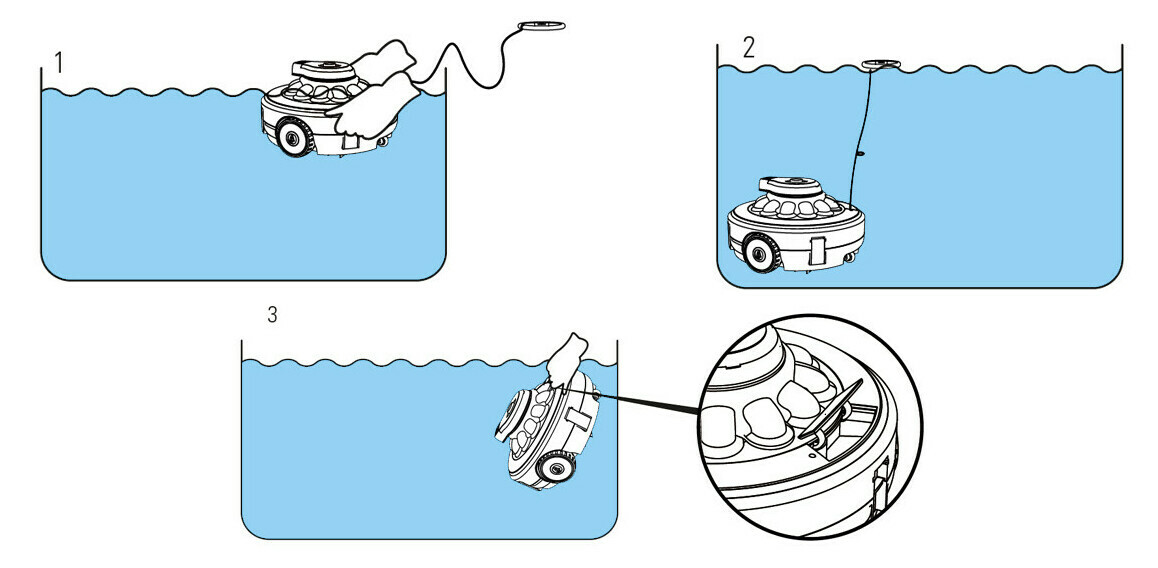 1

2

3