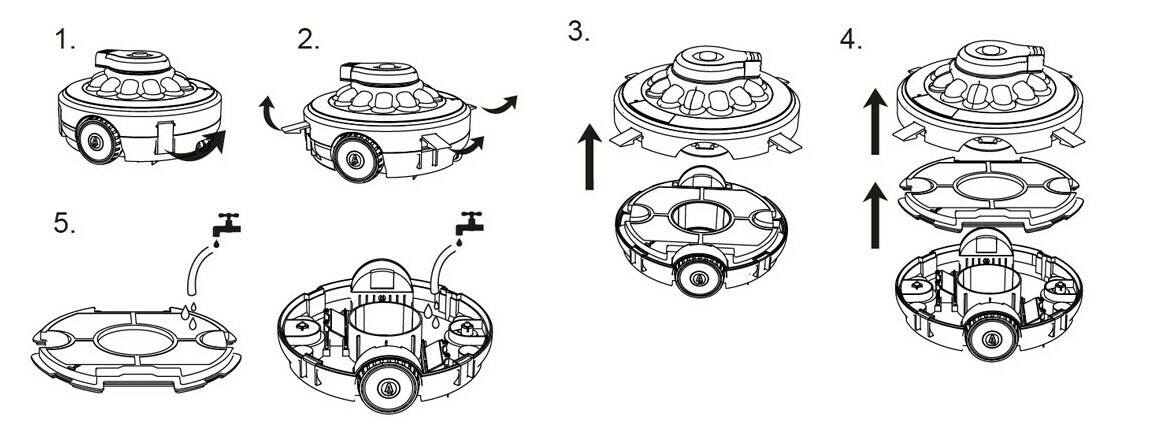 1.

2.

3.

4.

5.