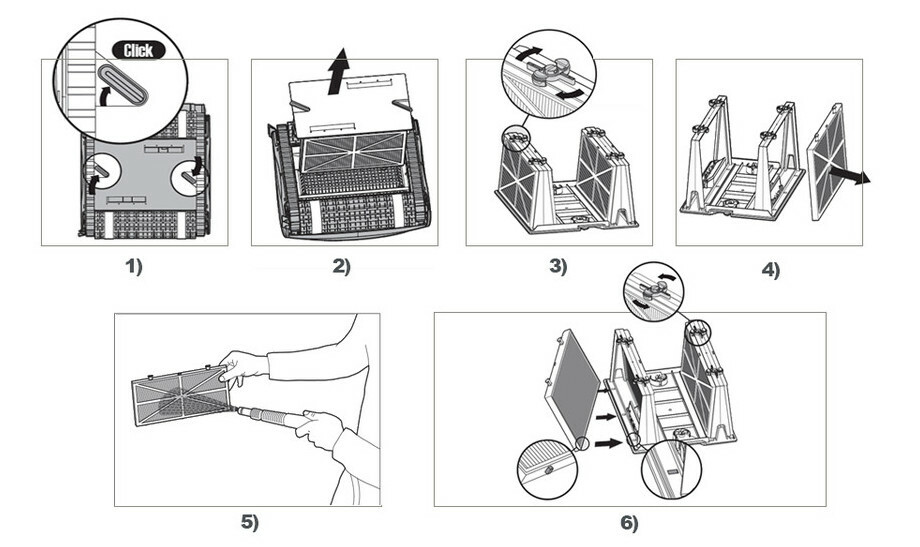 Click

1)

2)

3)

4)

5)

6)