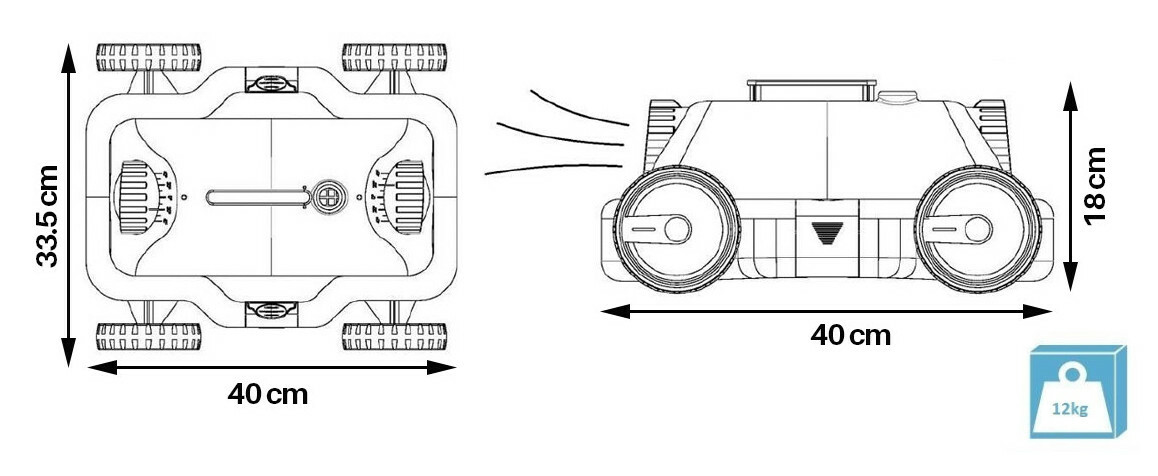 33.5 cm

40 cm

18 cm

40 cm

12kg