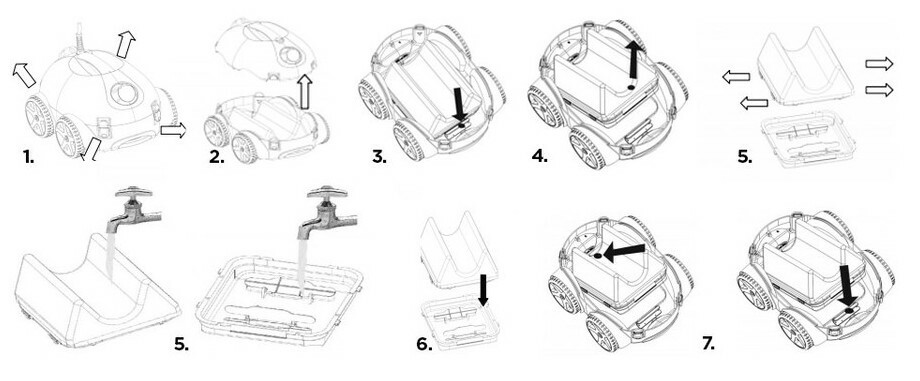 1.
2.
3.
4.
5.
5.
6.
7.