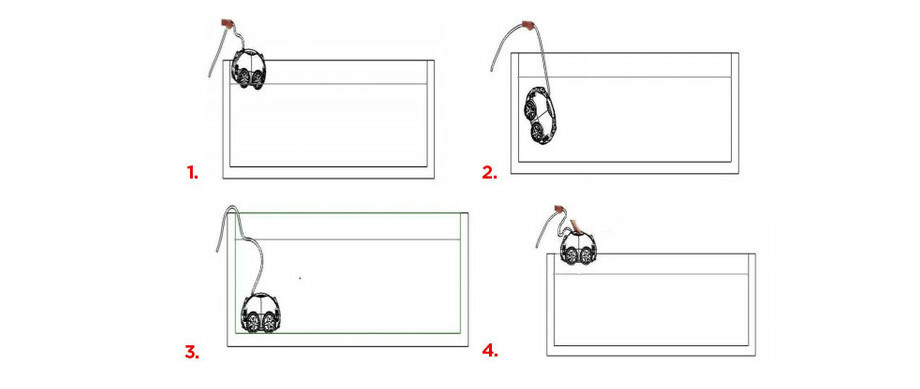 1.

2.

3.

4.