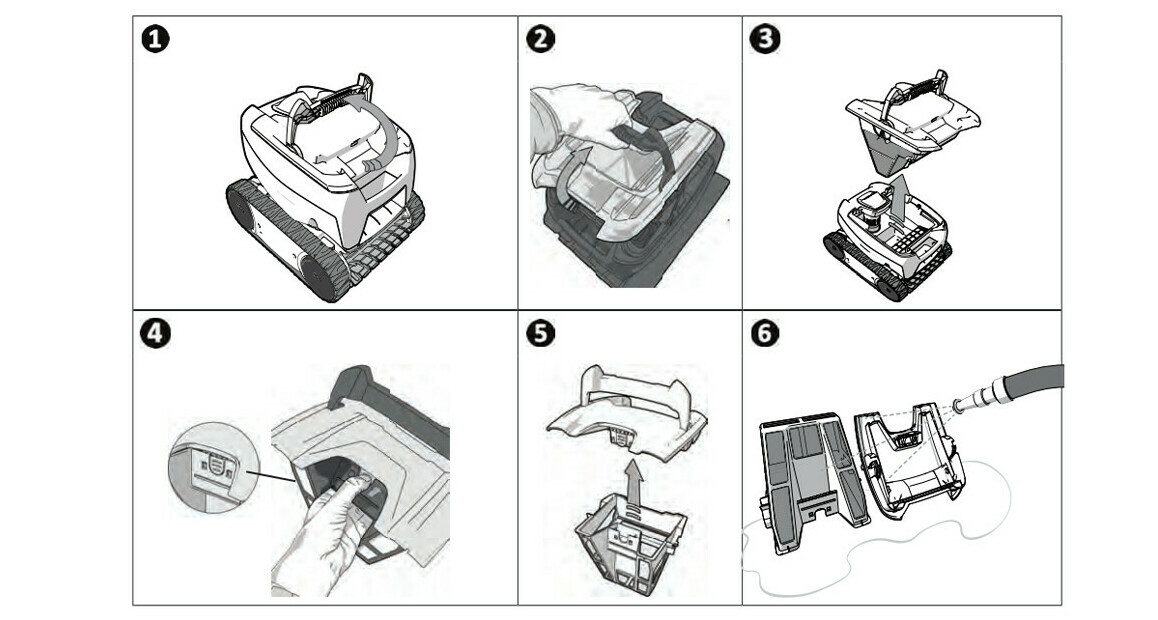 1

2

3

4

5

6