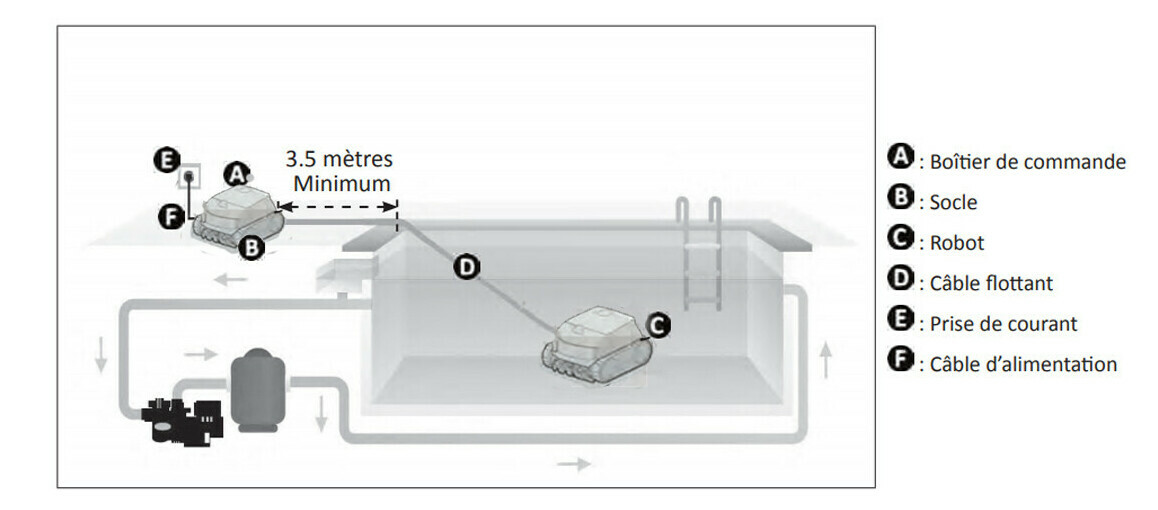 E
A
3.5 mètres
Minimum
F
B
D
C

A : Boîtier de commande
B : Socle
C : Robot
D : Câble flottant
E : Prise de courant
F : Câble d'alimentation