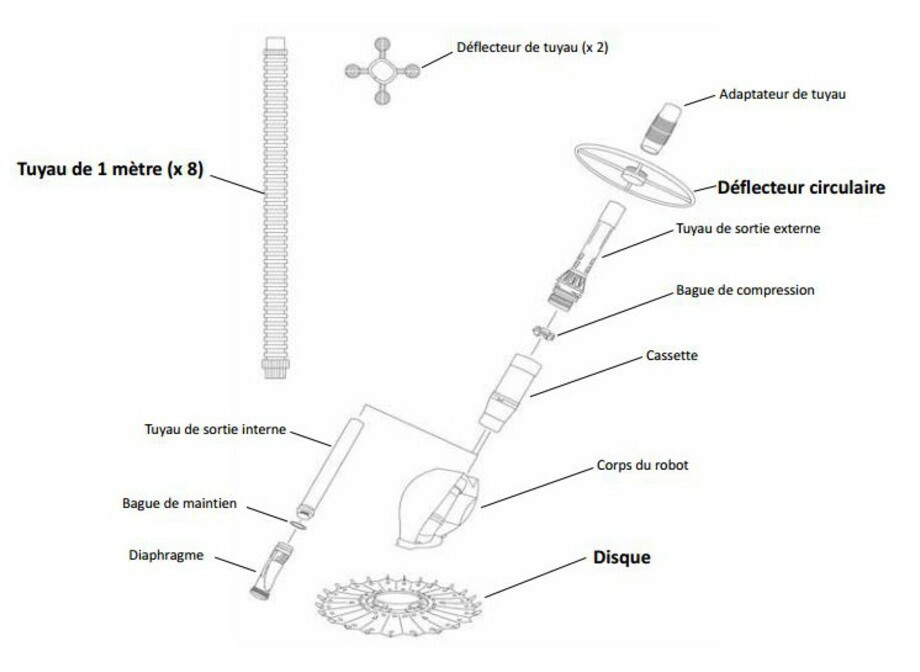 Déflecteur de tuyau (x 2)

Adaptateur de tuyau

Tuyau de 1 mètre (x 8)

Déflecteur circulaire

Tuyau de sortie externe

Bague de compression

Cassette

Tuyau de sortie interne

Corps du robot

Bague de maintien

Diaphragme

Disque