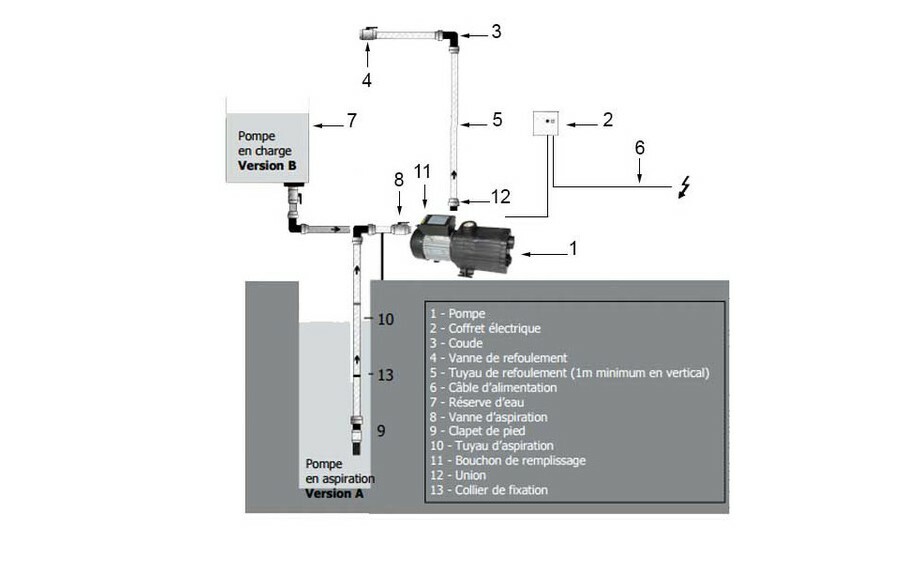 3

4

7

Pompe
en charge
**Version B**

5

2

6

11

8

12

1

10

13

9

Pompe
en aspiration
**Version A**

1 - Pompe
2 - Coffret électrique
3 - Coude
4 - Vanne de refoulement
5 - Tuyau de refoulement (1m minimum en vertical)
6 - Câble d'alimentation
7 - Réserve d'eau
8 - Vanne d'aspiration
9 - Clapet de pied
10 - Tuyau d'aspiration
11 - Bouchon de remplissage
12 - Union
13 - Collier de fixation