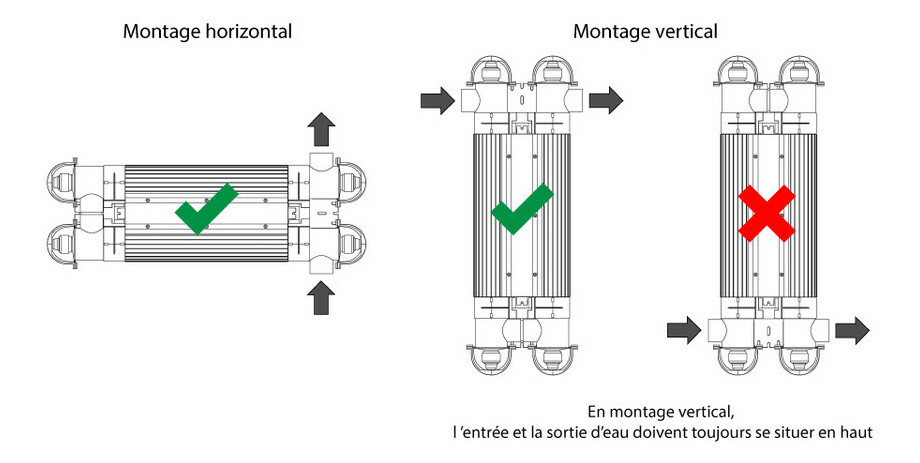 Montage horizontal

Montage vertical

En montage vertical,
l 'entrée et la sortie d'eau doivent toujours se situer en haut