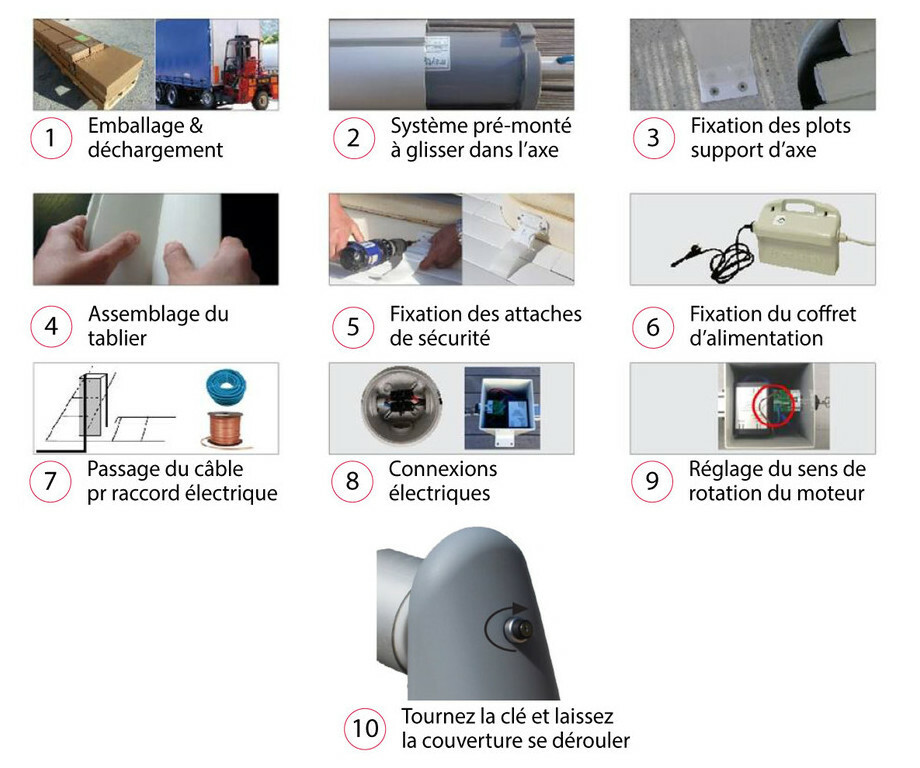 1 Emballage & déchargement

2 Système pré-monté à glisser dans l'axe

3 Fixation des plots support d'axe

4 Assemblage du tablier

5 Fixation des attaches de sécurité

6 Fixation du coffret d'alimentation

7 Passage du câble pr raccord électrique

8 Connexions électriques

9 Réglage du sens de rotation du moteur

10 Tournez la clé et laissez la couverture se dérouler