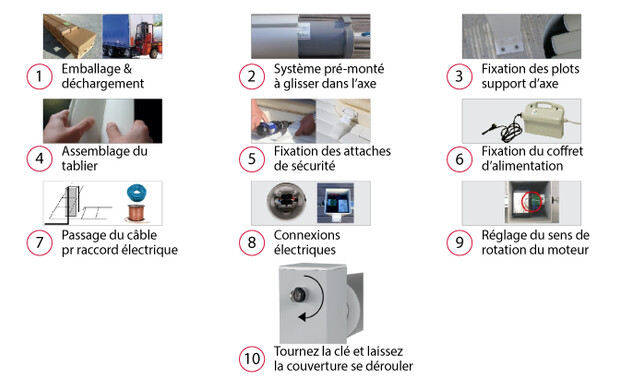 1 Emballage & déchargement

2 Système pré-monté à glisser dans l'axe

3 Fixation des plots support d'axe

4 Assemblage du tablier

5 Fixation des attaches de sécurité

6 Fixation du coffret d'alimentation

7 Passage du câble pr raccord électrique

8 Connexions électriques

9 Réglage du sens de rotation du moteur

10 Tournez la clé et laissez la couverture se dérouler