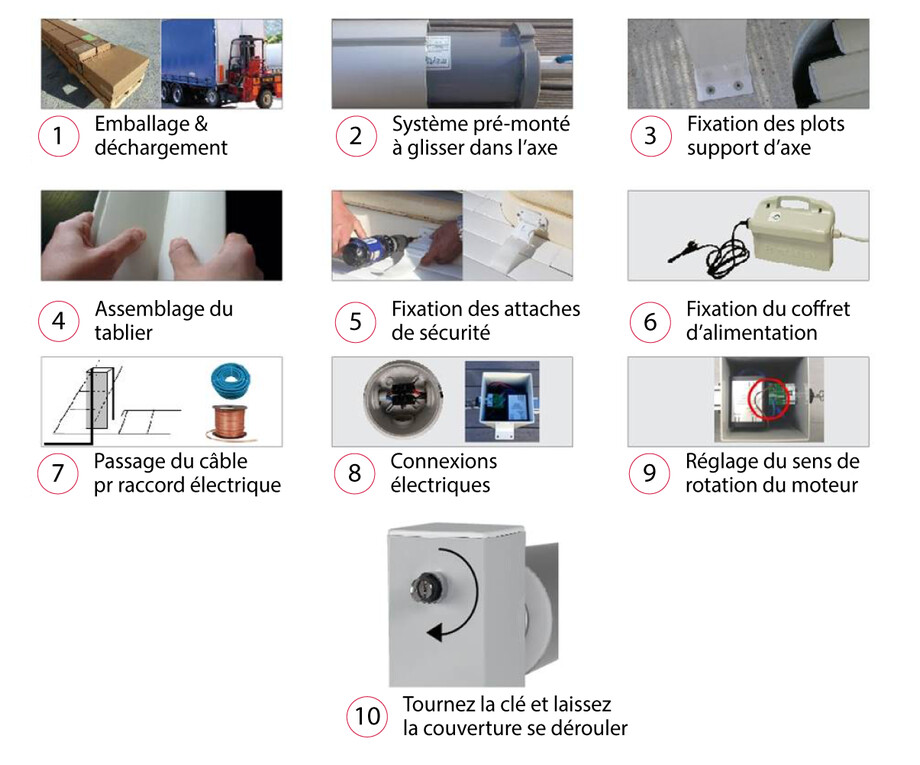 1 Emballage & déchargement

2 Système pré-monté à glisser dans l'axe

3 Fixation des plots support d'axe

4 Assemblage du tablier

5 Fixation des attaches de sécurité

6 Fixation du coffret d'alimentation

7 Passage du câble pr raccord électrique

8 Connexions électriques

9 Réglage du sens de rotation du moteur

10 Tournez la clé et laissez la couverture se dérouler