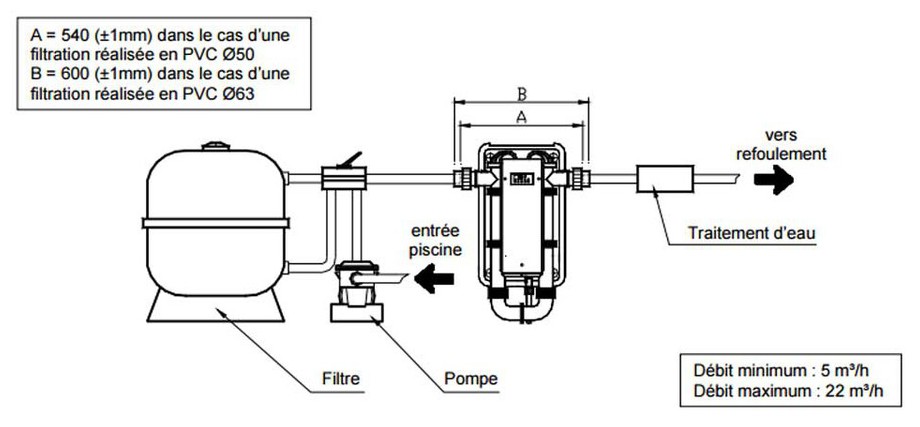 A = 540 (±1mm) dans le cas d'une filtration réalisée en PVC Ø50
B = 600 (±1mm) dans le cas d'une filtration réalisée en PVC Ø63

B

A

vers refoulement

entrée piscine

Traitement d'eau

Filtre

Pompe

Débit minimum : 5 m³/h
Débit maximum : 22 m³/h