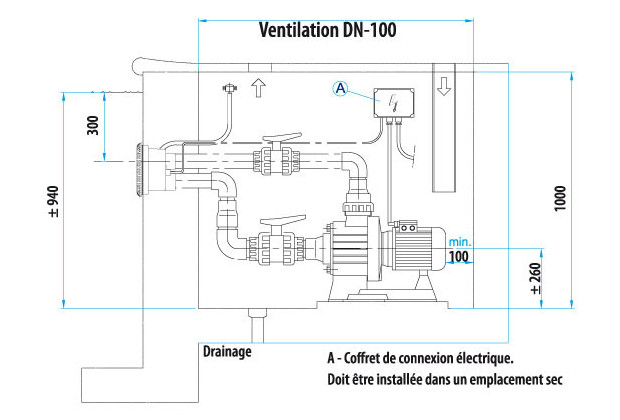 Ventilation DN-100

A

300

± 940

1000

min.
100

± 260

Drainage

A - Coffret de connexion électrique.
Doit être installée dans un emplacement sec