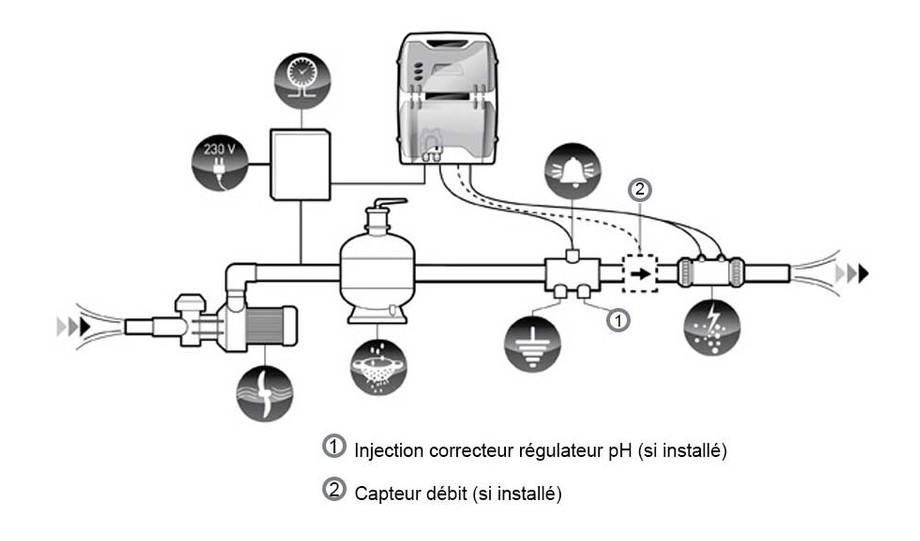 230 V

2

1

1 Injection correcteur régulateur pH (si installé)

2 Capteur débit (si installé)