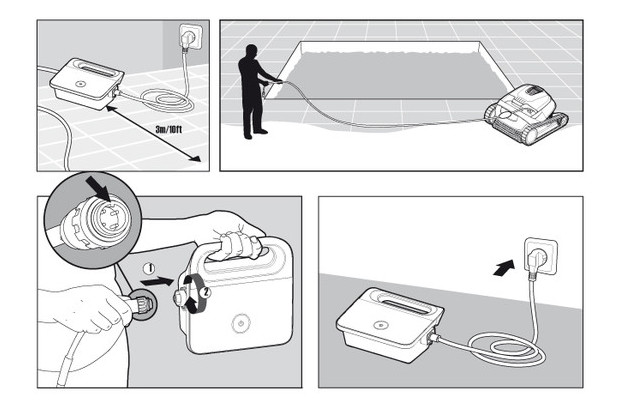 3m/10ft

1

2