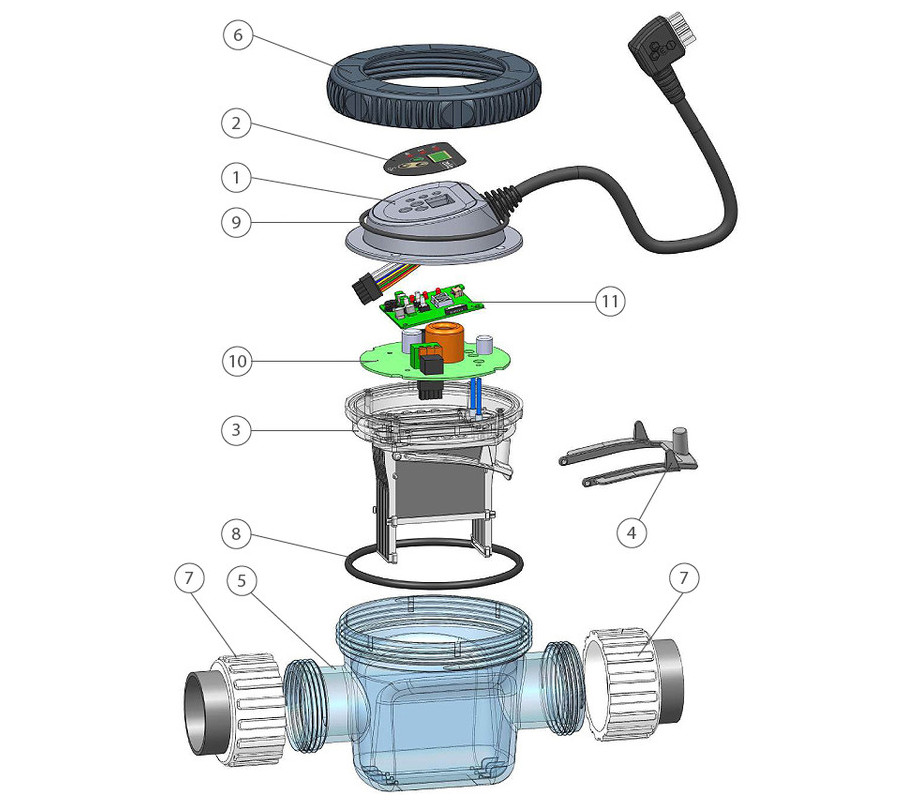 6
2
1
9
11
10
3
4
8
7
5
7