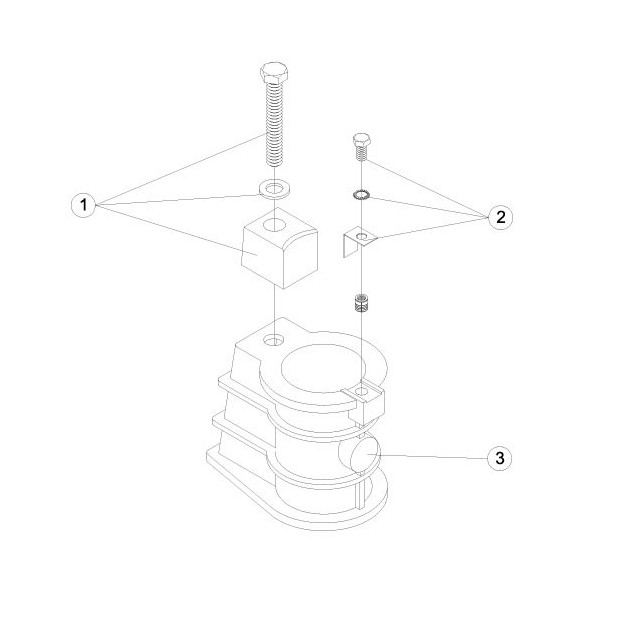 1
2
3