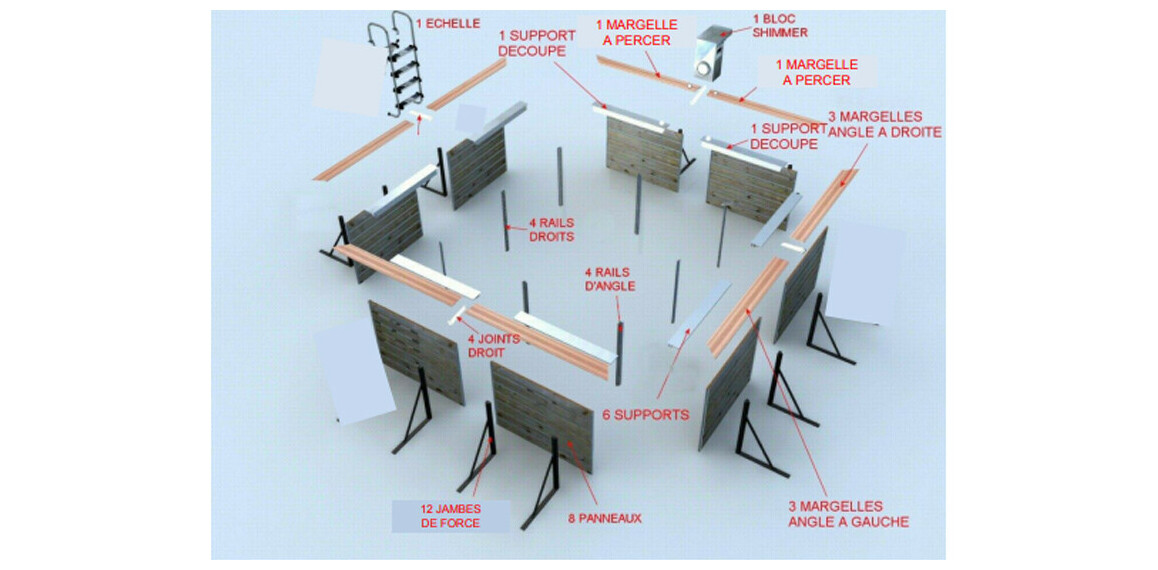 1 ECHELLE

1 SUPPORT DECOUPE

1 MARGELLE A PERCER

1 BLOC SHIMMER

1 MARGELLE A PERCER

3 MARGELLES ANGLE A DROITE

1 SUPPORT DECOUPE

4 RAILS DROITS

4 RAILS D'ANGLE

4 JOINTS DROIT

6 SUPPORTS

12 JAMBES DE FORCE

8 PANNEAUX

3 MARGELLES ANGLE A GAUCHE