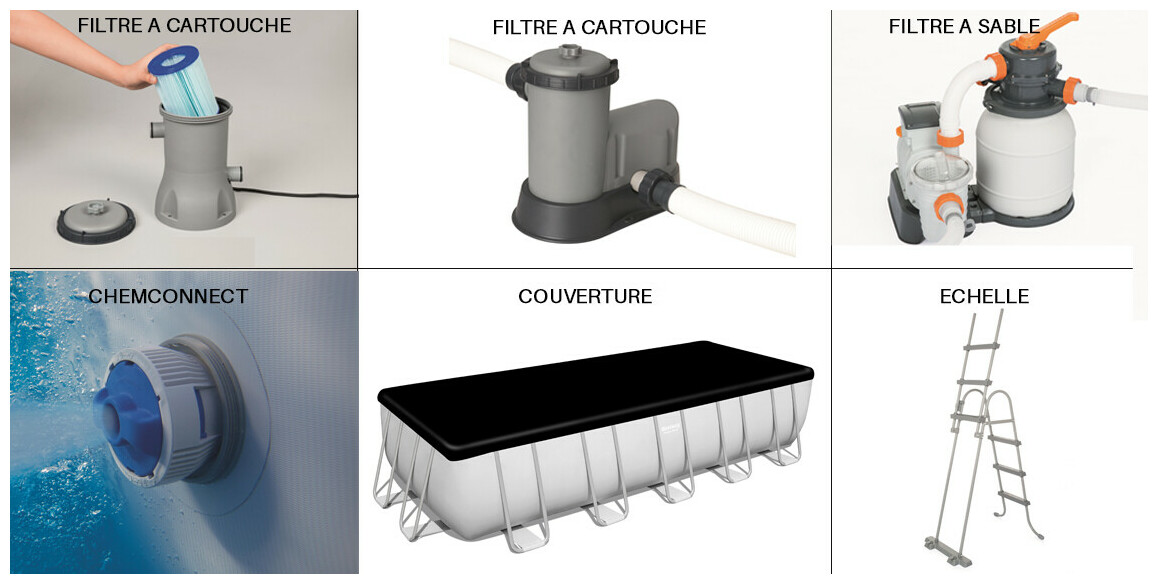 FILTRE A CARTOUCHE

FILTRE A CARTOUCHE

FILTRE A SABLE

CHEMCONNECT

COUVERTURE

ECHELLE