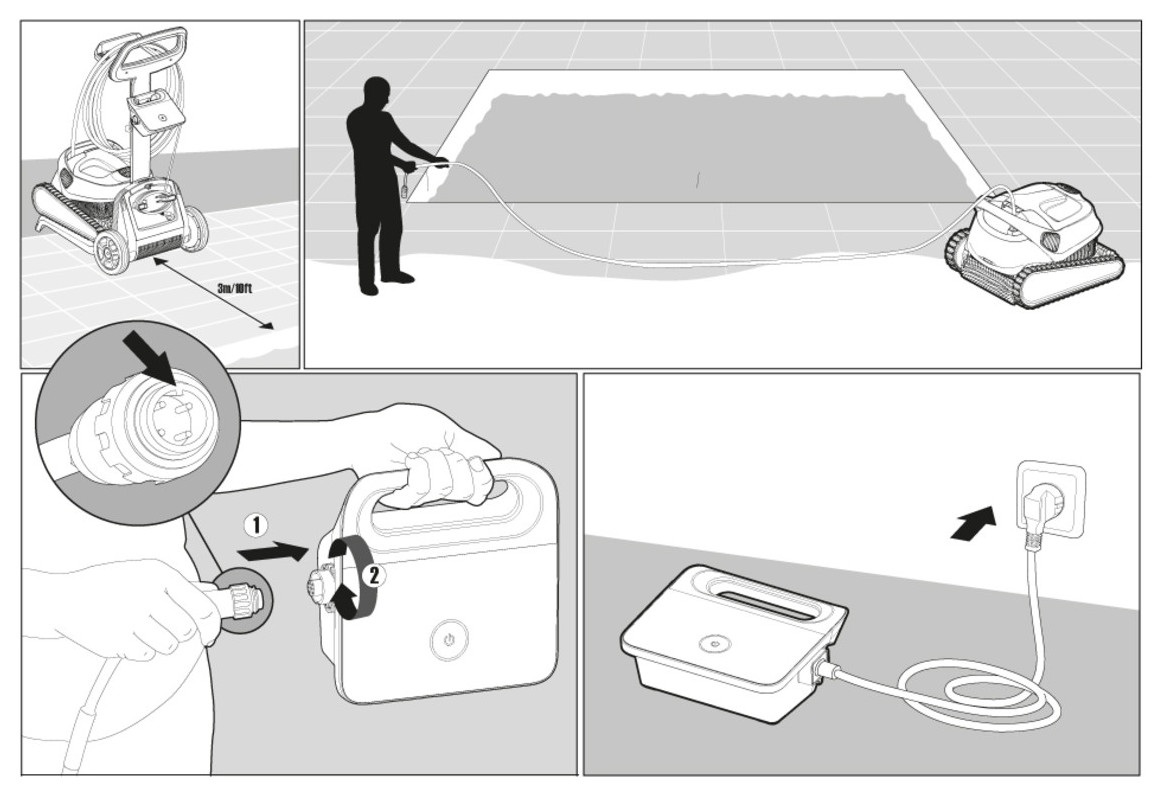 3m/10ft

1

2