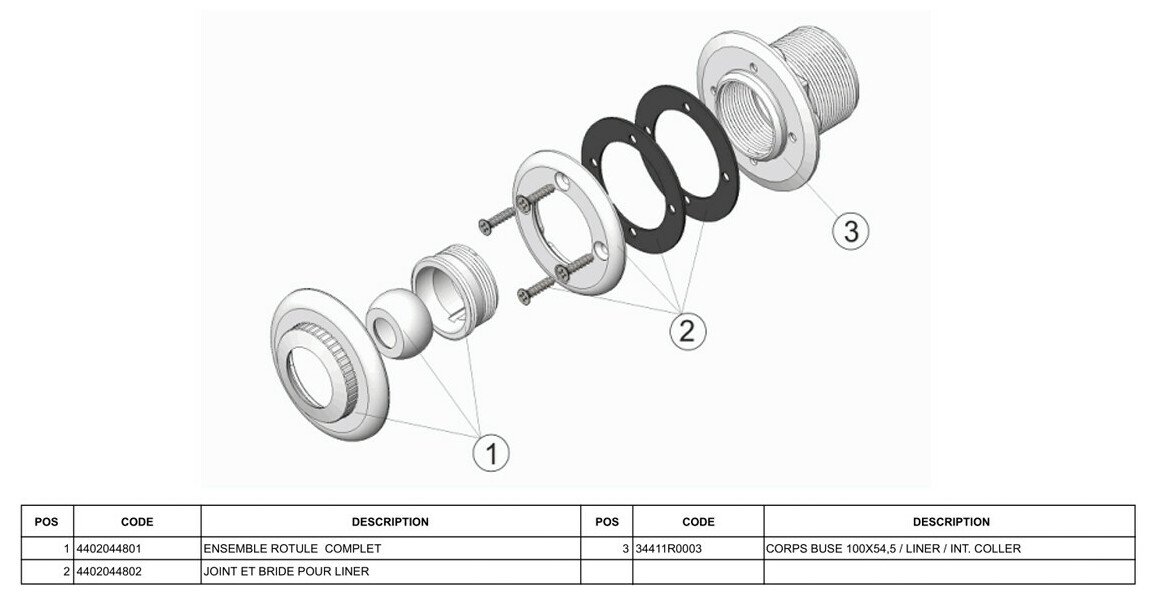 3

2

1

| POS | CODE | DESCRIPTION | POS | CODE | DESCRIPTION |
|---|---|---|---|---|---|
| 1 | 4402044801 | ENSEMBLE ROTULE COMPLET | 3 | 34411R0003 | CORPS BUSE 100X54,5 / LINER / INT. COLLER |
| 2 | 4402044802 | JOINT ET BRIDE POUR LINER | | | |