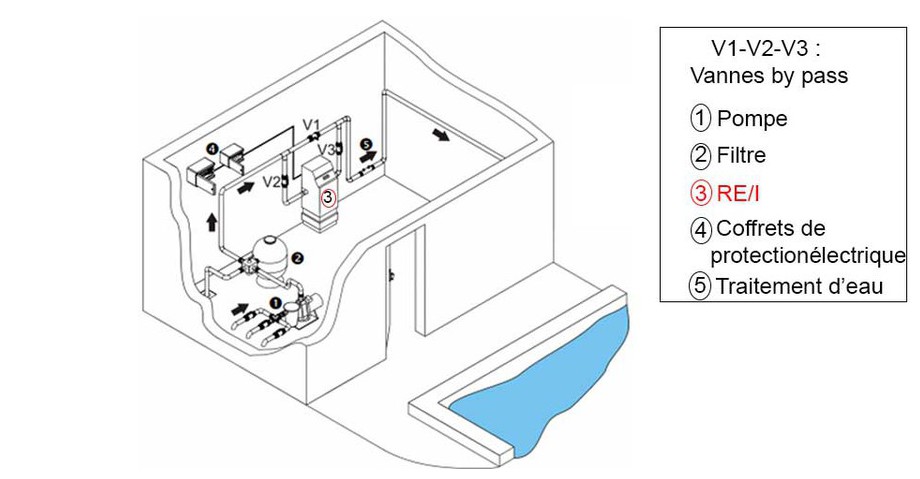 4
V1
V3
5
V2
3
2
1

V1-V2-V3 :
Vannes by pass
1 Pompe
2 Filtre
3 RE/I
4 Coffrets de protectionélectrique
5 Traitement d'eau