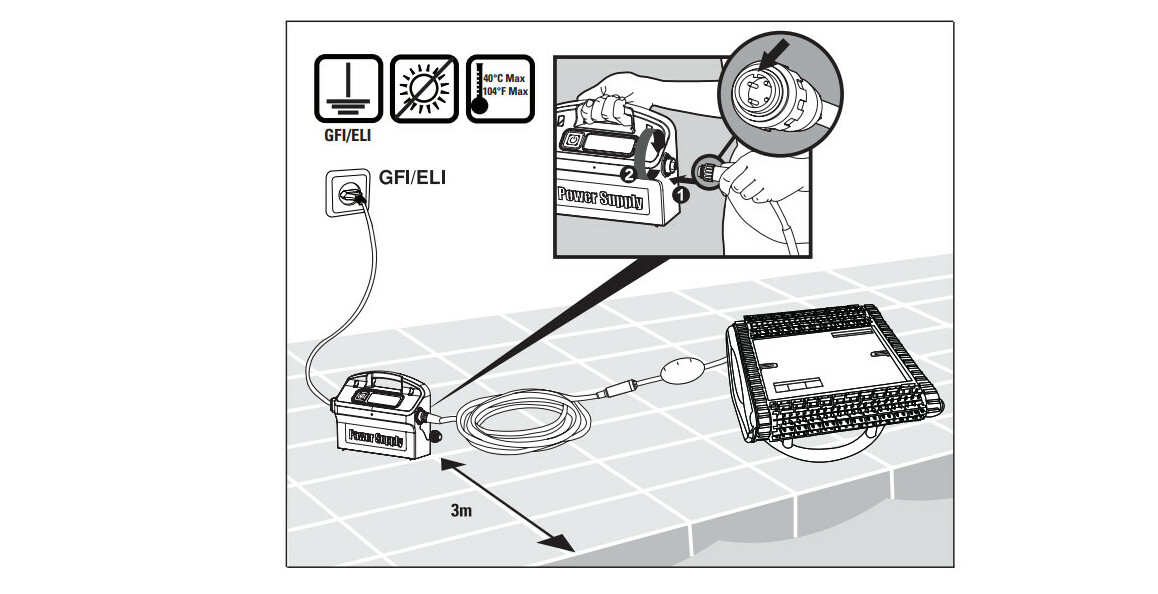 40°C Max
104°F Max

GFI/ELI

GFI/ELI

2

1

Power Supply

Power Supply

3m