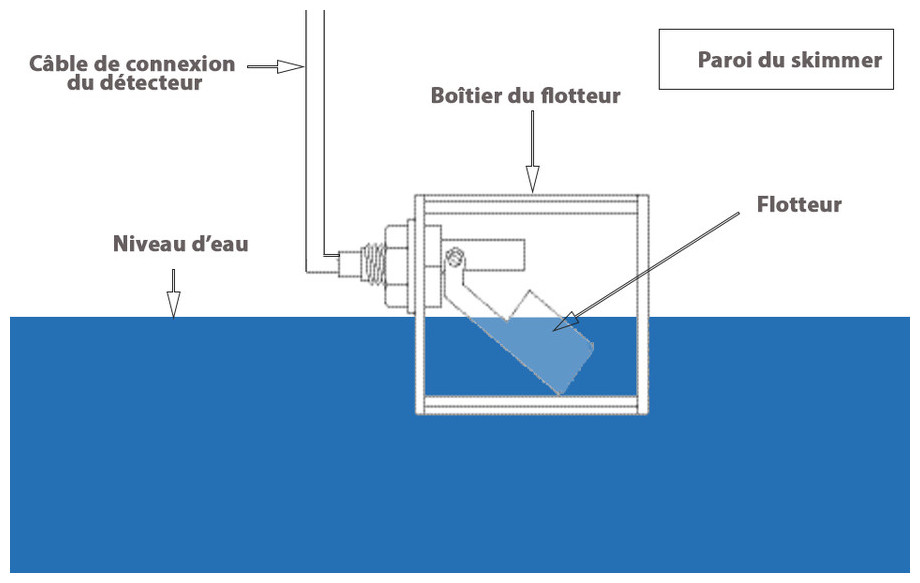 Câble de connexion du détecteur

Paroi du skimmer

Boîtier du flotteur

Flotteur

Niveau d'eau